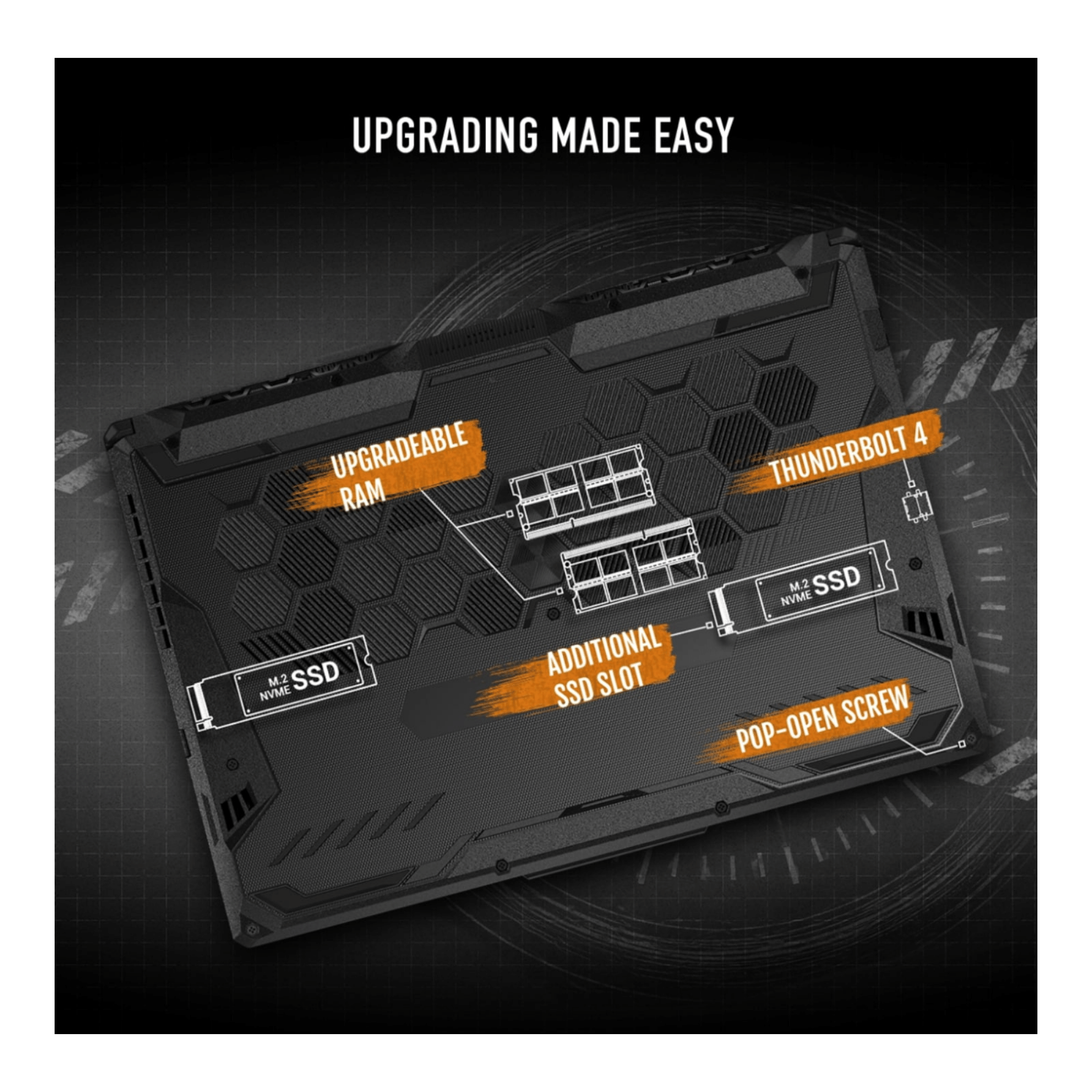 UPGRADING MADE EASY

UPGRADEABLE RAM

THUNDERBOLT 4

M.2 NVME SSD

M.2 NVME SSD

ADDITIONAL SSD SLOT

POP-OPEN SCREW